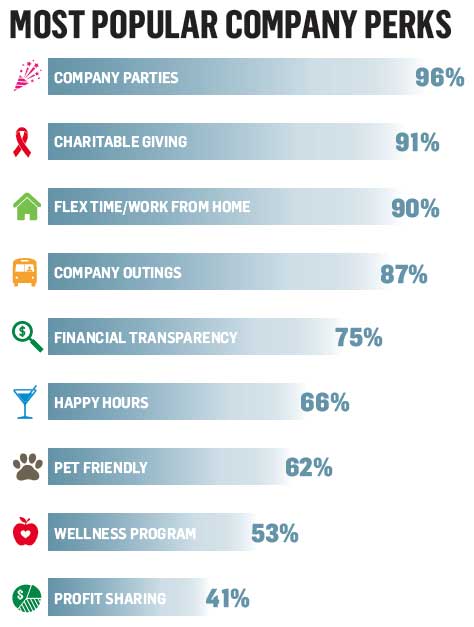 MOST POPULAR COMPANY PERKS

COMPANY PARTIES 96%

CHARITABLE GIVING 91%

FLEX TIME/WORK FROM HOME 90%

COMPANY OUTINGS 87%

FINANCIAL TRANSPARENCY 75%

HAPPY HOURS 66%

PET FRIENDLY 62%

WELLNESS PROGRAM 53%

PROFIT SHARING 41%