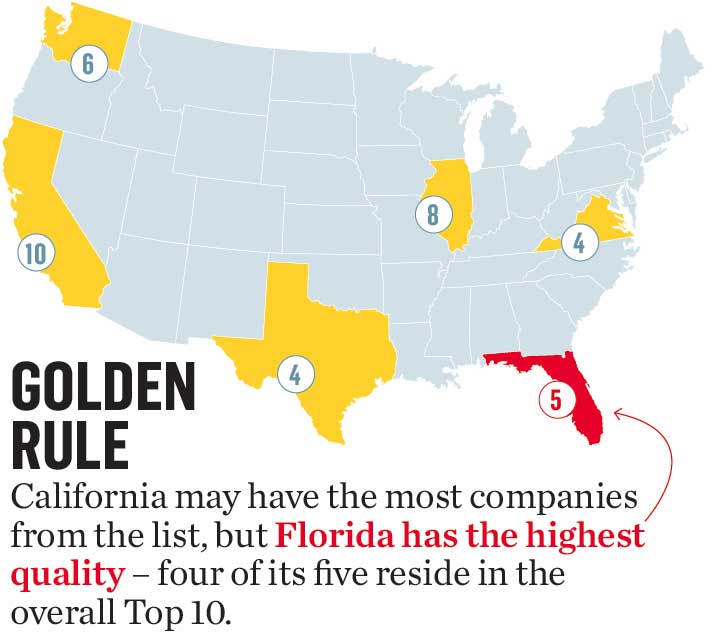 6

10

8

4

4

5

GOLDEN RULE

California may have the most companies from the list, but Florida has the highest quality – four of its five reside in the overall Top 10.