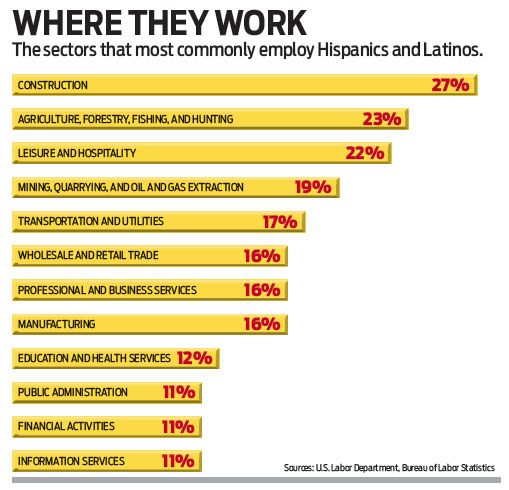 WHERE THEY WORK

The sectors that most commonly employ Hispanics and Latinos.

CONSTRUCTION 27%

AGRICULTURE, FORESTRY, FISHING, AND HUNTING 23%

LEISURE AND HOSPITALITY 22%

MINING, QUARRYING, AND OIL AND GAS EXTRACTION 19%

TRANSPORTATION AND UTILITIES 17%

WHOLESALE AND RETAIL TRADE 16%

PROFESSIONAL AND BUSINESS SERVICES 16%

MANUFACTURING 16%

EDUCATION AND HEALTH SERVICES 12%

PUBLIC ADMINISTRATION 11%

FINANCIAL ACTIVITIES 11%

INFORMATION SERVICES 11%

Sources: U.S. Labor Department, Bureau of Labor Statistics