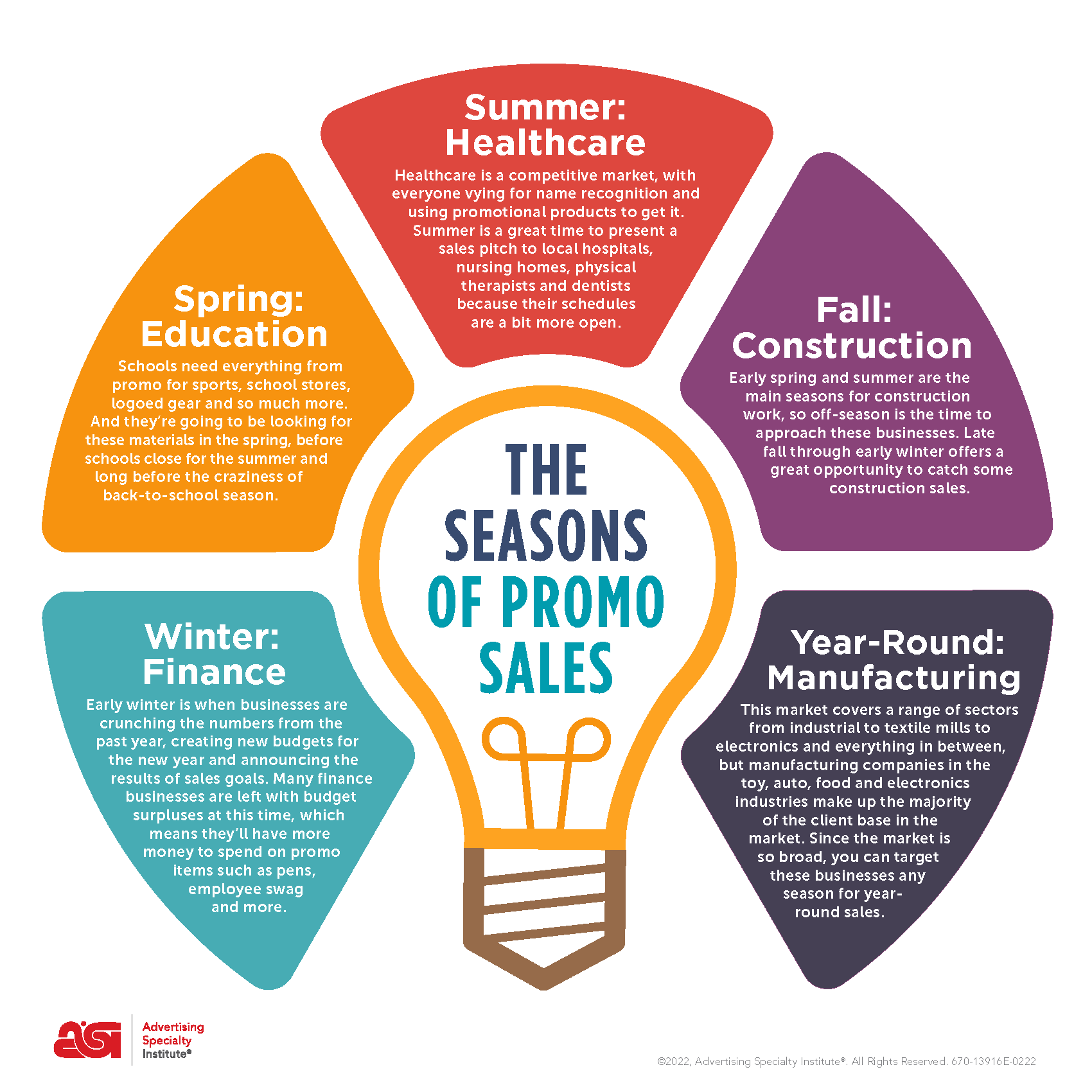 Summer: Healthcare

Healthcare is a competitive market, with everyone vying for name recognition and using promotional products to get it. Summer is a great time to present a sales pitch to local hospitals, nursing homes, physical therapists and dentists because their schedules are a bit more open.

Spring: Education

Schools need everything from promo for sports, school stores, logoed gear and so much more. And they're going to be looking for these materials in the spring, before schools close for the summer and long before the craziness of back-to-school season.

Fall: Construction

Early spring and summer are the main seasons for construction work, so off-season is the time to approach these businesses. Late fall through early winter offers a great opportunity to catch some construction sales.

THE SEASONS OF PROMO SALES

Winter: Finance

Early winter is when businesses are crunching the numbers from the past year, creating new budgets for the new year and announcing the results of sales goals. Many finance businesses are left with budget surpluses at this time, which means they'll have more money to spend on promo items such as pens, employee swag and more.

Year-Round: Manufacturing

This market covers a range of sectors from industrial to textile mills to electronics and everything in between, but manufacturing companies in the toy, auto, food and electronics industries make up the majority of the client base in the market. Since the market is so broad, you can target these businesses any season for year-round sales.

asi Advertising Specialty Institute®

©2022, Advertising Specialty Institute®. All Rights Reserved. 670-13916E-0222